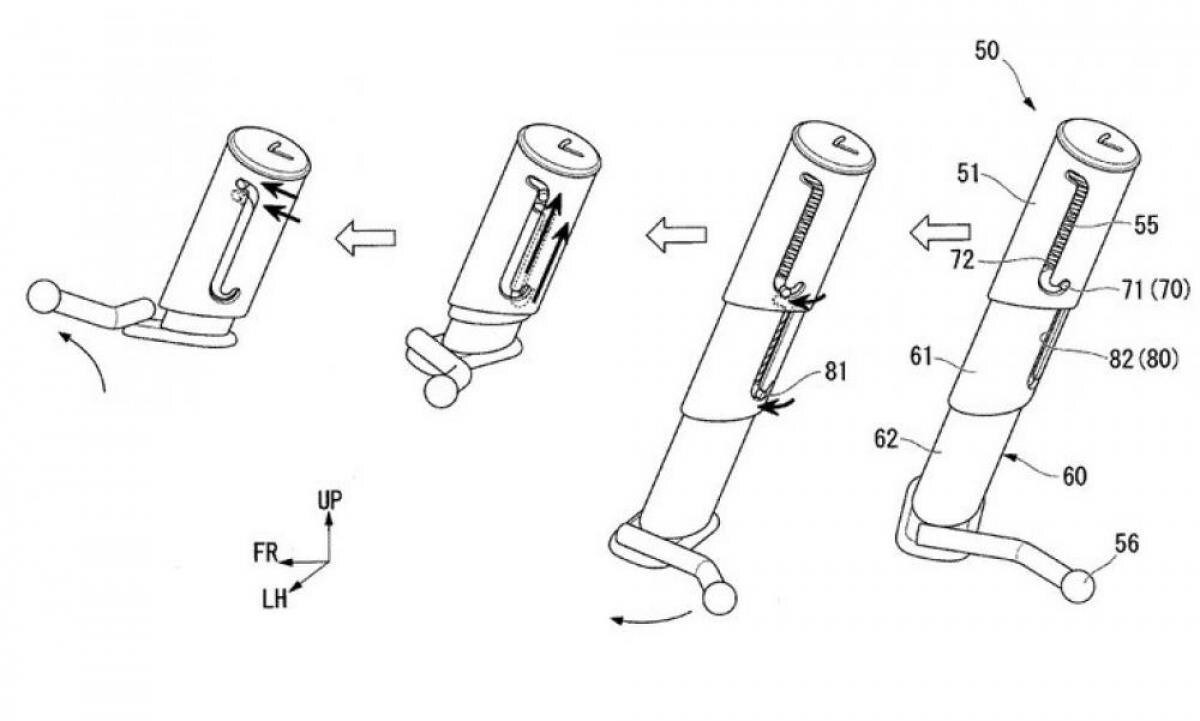 50
51
55
72
71 (70)
61
82 (80)
81
62
60
56
UP
FR
LH